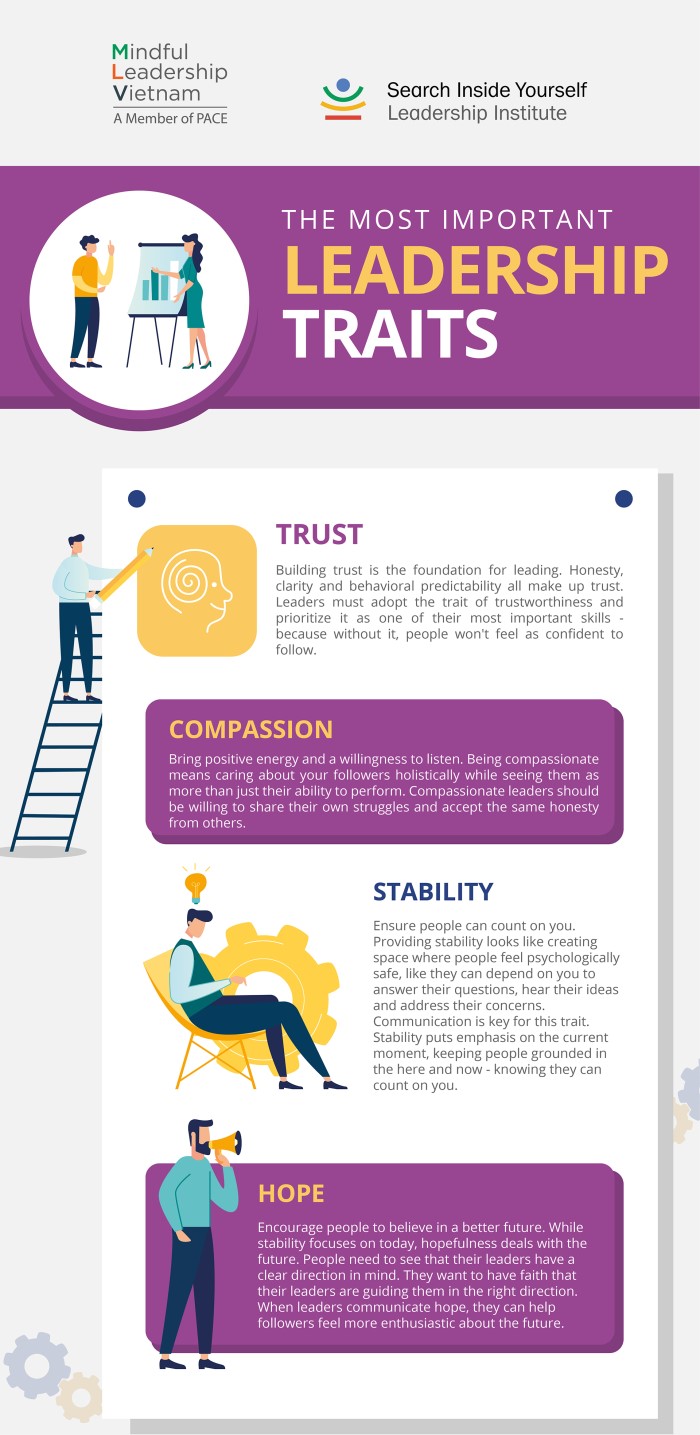 Mindful Leadership Vietnam
A Member of PACE

Search Inside Yourself Leadership Institute

THE MOST IMPORTANT
LEADERSHIP
TRAITS

TRUST

Building trust is the foundation for leading. Honesty, clarity and behavioral predictability all make up trust. Leaders must adopt the trait of trustworthiness and prioritize it as one of their most important skills - because without it, people won't feel as confident to follow.

COMPASSION

Bring positive energy and a willingness to listen. Being compassionate means caring about your followers holistically while seeing them as more than just their ability to perform. Compassionate leaders should be willing to share their own struggles and accept the same honesty from others.

STABILITY

Ensure people can count on you. Providing stability looks like creating space where people feel psychologically safe, like they can depend on you to answer their questions, hear their ideas and address their concerns. Communication is key for this trait. Stability puts emphasis on the current moment, keeping people grounded in the here and now - knowing they can count on you.

HOPE

Encourage people to believe in a better future. While stability focuses on today, hopefulness deals with the future. People need to see that their leaders have a clear direction in mind. They want to have faith that their leaders are guiding them in the right direction. When leaders communicate hope, they can help followers feel more enthusiastic about the future.