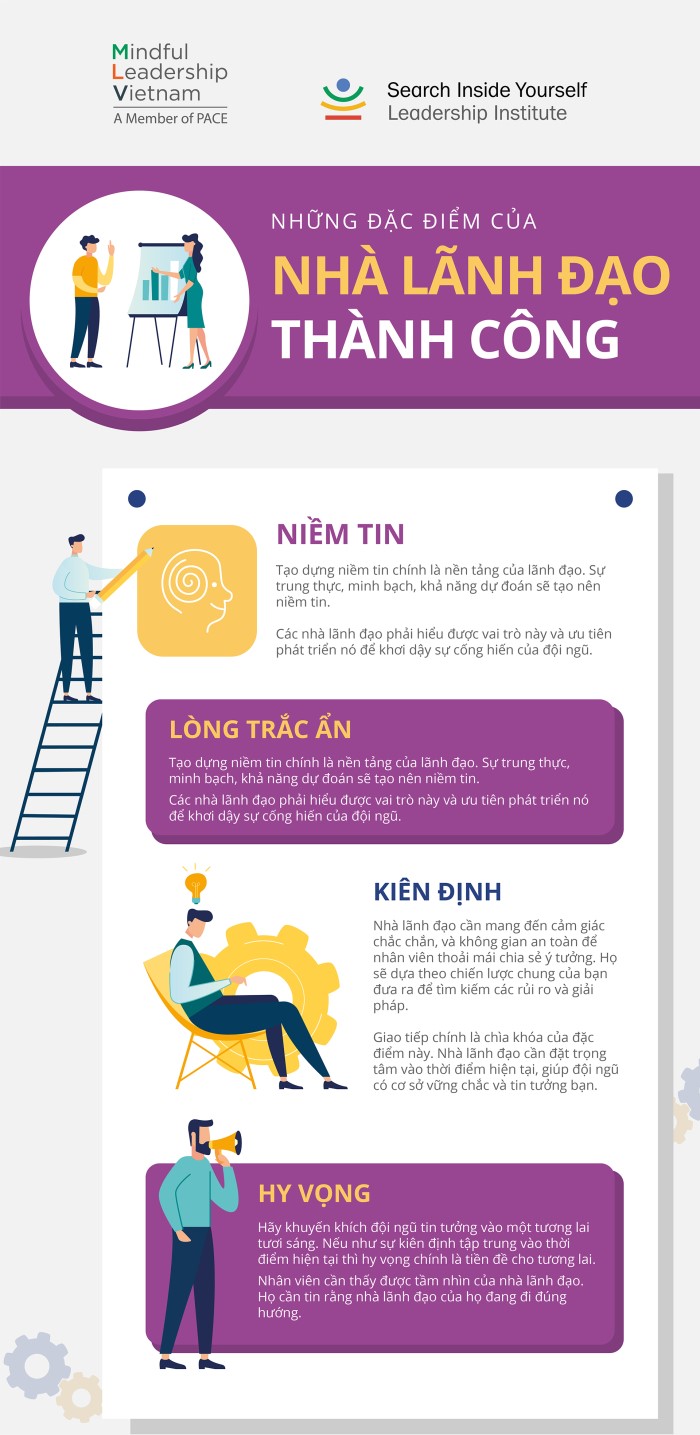 Mindful Leadership Vietnam
A Member of PACE

Search Inside Yourself Leadership Institute

NHỮNG ĐẶC ĐIỂM CỦA
NHÀ LÃNH ĐẠO
THÀNH CÔNG

NIỀM TIN

Tạo dựng niềm tin chính là nền tảng của lãnh đạo. Sự trung thực, minh bạch, khả năng dự đoán sẽ tạo nên niềm tin.

Các nhà lãnh đạo phải hiểu được vai trò này và ưu tiên phát triển nó để khơi dậy sự cống hiến của đội ngũ.

LÒNG TRẮC ẨN

Tạo dựng niềm tin chính là nền tảng của lãnh đạo. Sự trung thực, minh bạch, khả năng dự đoán sẽ tạo nên niềm tin.

Các nhà lãnh đạo phải hiểu được vai trò này và ưu tiên phát triển nó để khơi dậy sự cống hiến của đội ngũ.

KIÊN ĐỊNH

Nhà lãnh đạo cần mang đến cảm giác chắc chắn, và không gian an toàn để nhân viên thoải mái chia sẻ ý tưởng. Họ sẽ dựa theo chiến lược chung của bạn đưa ra để tìm kiếm các rủi ro và giải pháp.

Giao tiếp chính là chìa khóa của đặc điểm này. Nhà lãnh đạo cần đặt trọng tâm vào thời điểm hiện tại, giúp đội ngũ có cơ sở vững chắc và tin tưởng bạn.

HY VỌNG

Hãy khuyến khích đội ngũ tin tưởng vào một tương lai tươi sáng. Nếu như sự kiên định tập trung vào thời điểm hiện tại thì hy vọng chính là tiền đề cho tương lai.

Nhân viên cần thấy được tầm nhìn của nhà lãnh đạo. Họ cần tin rằng nhà lãnh đạo của họ đang đi đúng hướng.